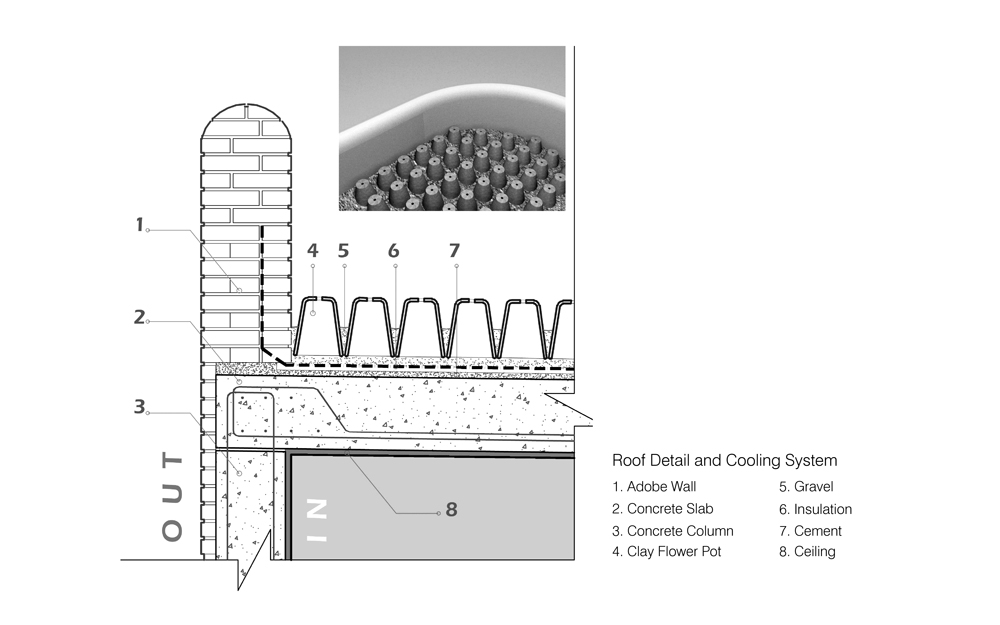 1

2

3

4 5 6 7

8

OUT

IN

Roof Detail and Cooling System

1. Adobe Wall
2. Concrete Slab
3. Concrete Column
4. Clay Flower Pot

5. Gravel
6. Insulation
7. Cement
8. Ceiling